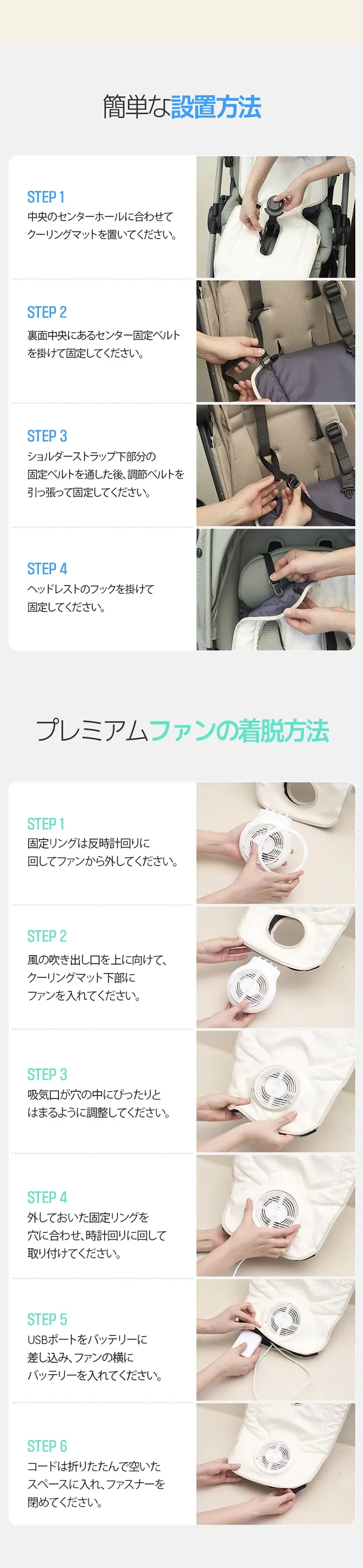 簡単な設置方法

STEP 1
中央のセンターホールに合わせてクーリングマットを置いてください。

STEP 2
裏面中央にあるセンター固定ベルトを掛けて固定してください。

STEP 3
ショルダーストラップ下部分の固定ベルトを通した後、調節ベルトを引っ張って固定してください。

STEP 4
ヘッドレストのフックを掛けて固定してください。

プレミアムファンの着脱方法

STEP 1
固定リングは反時計回りに回してファンから外してください。

STEP 2
風の吹き出し口を上に向けて、クーリングマット下部にファンを入れてください。

STEP 3
吸気口が穴の中にぴったりとはまるように調整してください。

STEP 4
外しておいた固定リングを穴に合わせ、時計回りに回して取り付けてください。

STEP 5
USBポートをバッテリーに差し込み、ファンの横にバッテリーを入れてください。

STEP 6
コードは折りたたんで空いたスペースに入れ、ファスナーを閉めてください。