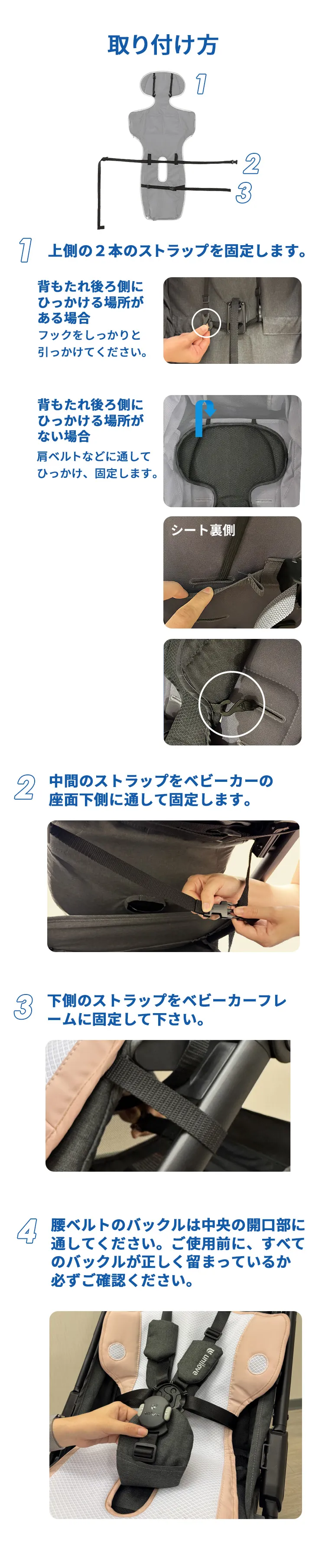 取り付け方

1
2
3

1 上側の２本のストラップを固定します。

背もたれ後ろ側にひっかける場所がある場合
フックをしっかりと引っかけてください。

背もたれ後ろ側にひっかける場所がない場合
肩ベルトなどに通してひっかけ、固定します。

シート裏側

2 中間のストラップをベビーカーの座面下側に通して固定します。

3 下側のストラップをベビーカーフレームに固定して下さい。

4 腰ベルトのバックルは中央の開口部に通してください。ご使用前に、すべてのバックルが正しく留まっているか必ずご確認ください。

unilove