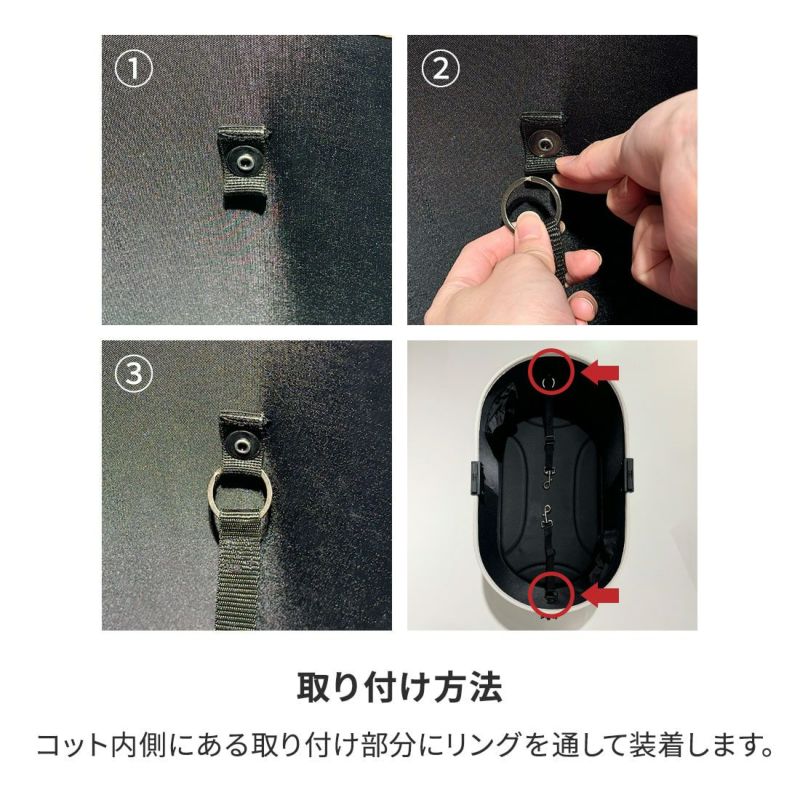 ①

②

③

取り付け方法

コット内側にある取り付け部分にリングを通して装着します。