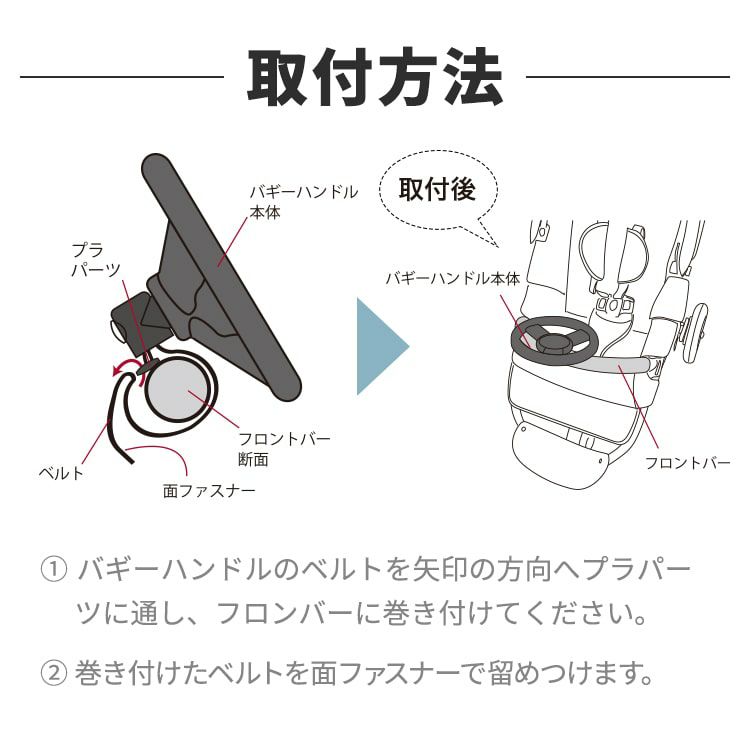 取付方法

バギーハンドル本体

プラパーツ

フロントバー断面

ベルト

面ファスナー

取付後

バギーハンドル本体

フロントバー

① バギーハンドルのベルトを矢印の方向へプラパーツに通し、フロンバーに巻き付けてください。

② 巻き付けたベルトを面ファスナーで留めつけます。