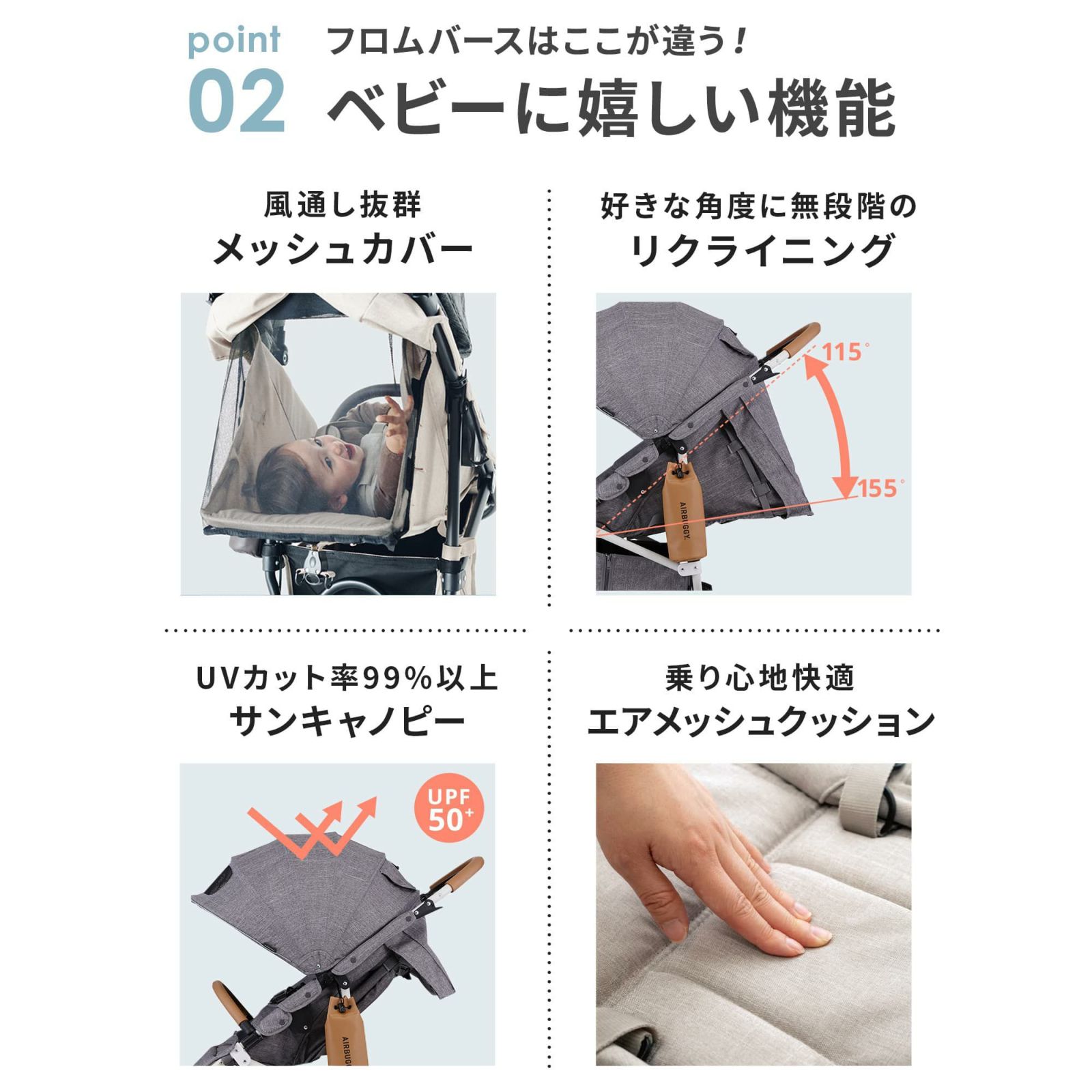 point 02 フロムバースはここが違う！
ベビーに嬉しい機能

風通し抜群
メッシュカバー

好きな角度に無段階の
リクライニング

115°
155°
AIRBUGGY

UVカット率99%以上
サンキャノピー

UPF 50+
AIRBUGGY

乗り心地快適
エアメッシュクッション