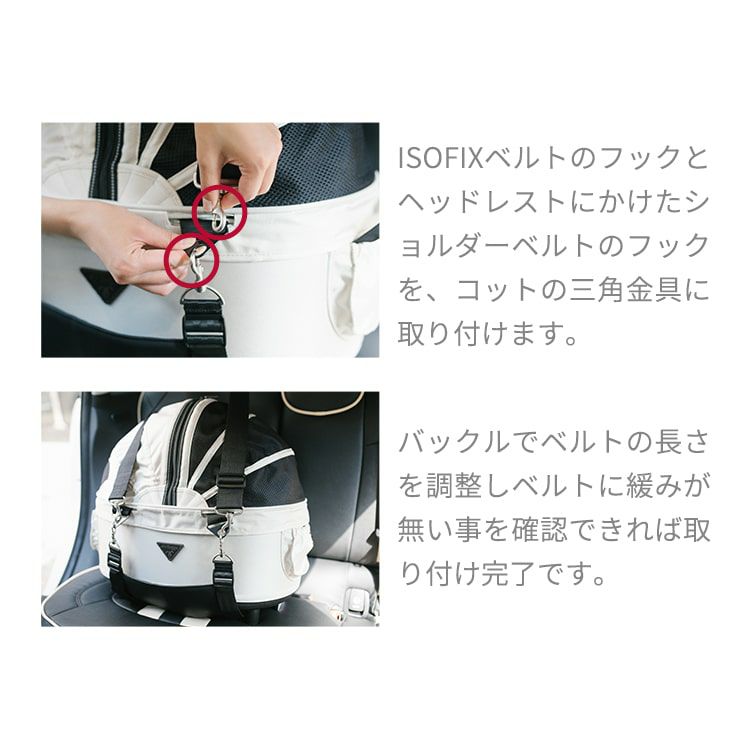 ISOFIXベルトのフックとヘッドレストにかけたショルダーベルトのフックを、コットの三角金具に取り付けます。

バックルでベルトの長さを調整しベルトに緩みが無い事を確認できれば取り付け完了です。