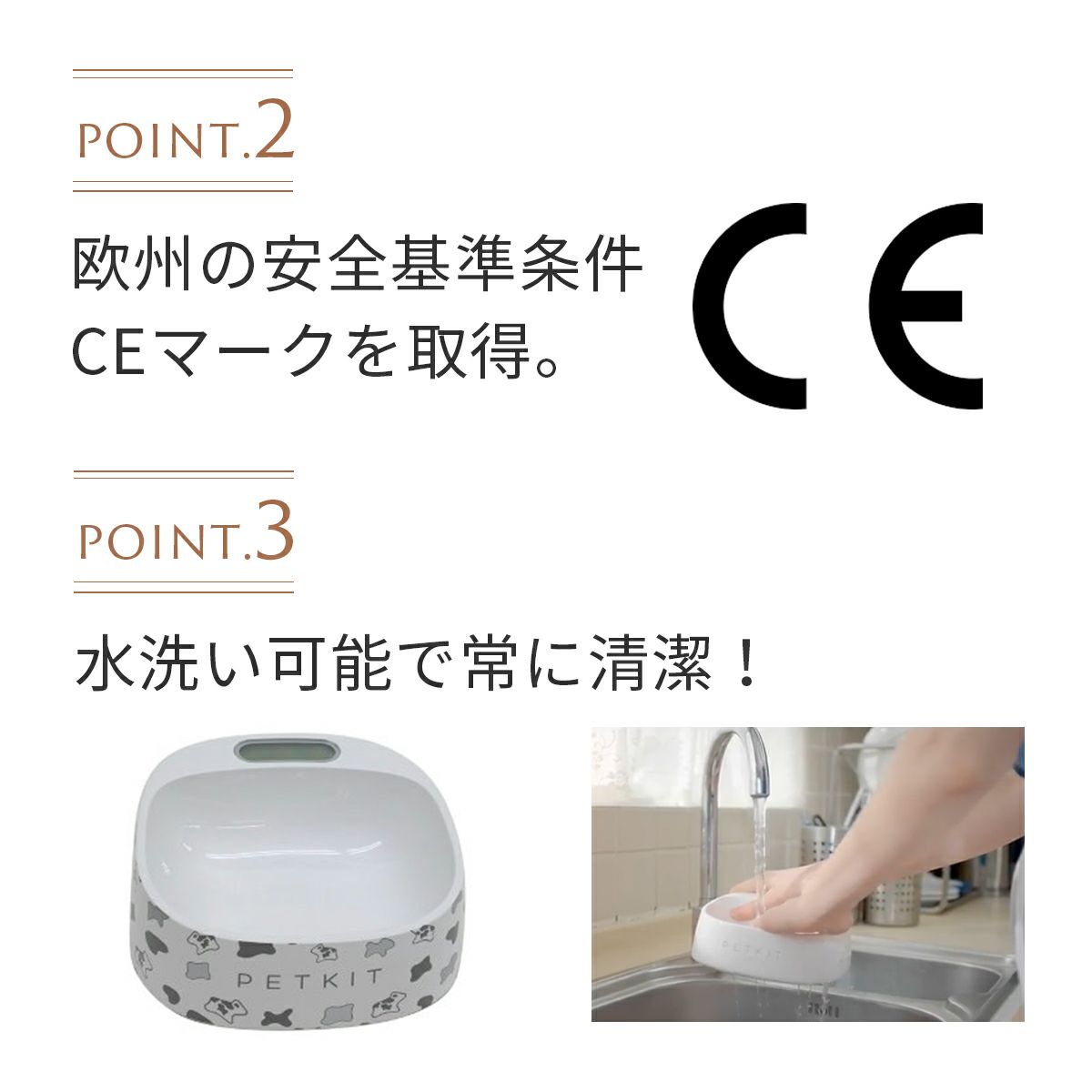 POINT.2

欧州の安全基準条件
CEマークを取得。

CE

POINT.3

水洗い可能で常に清潔！

PETKIT

PETKIT