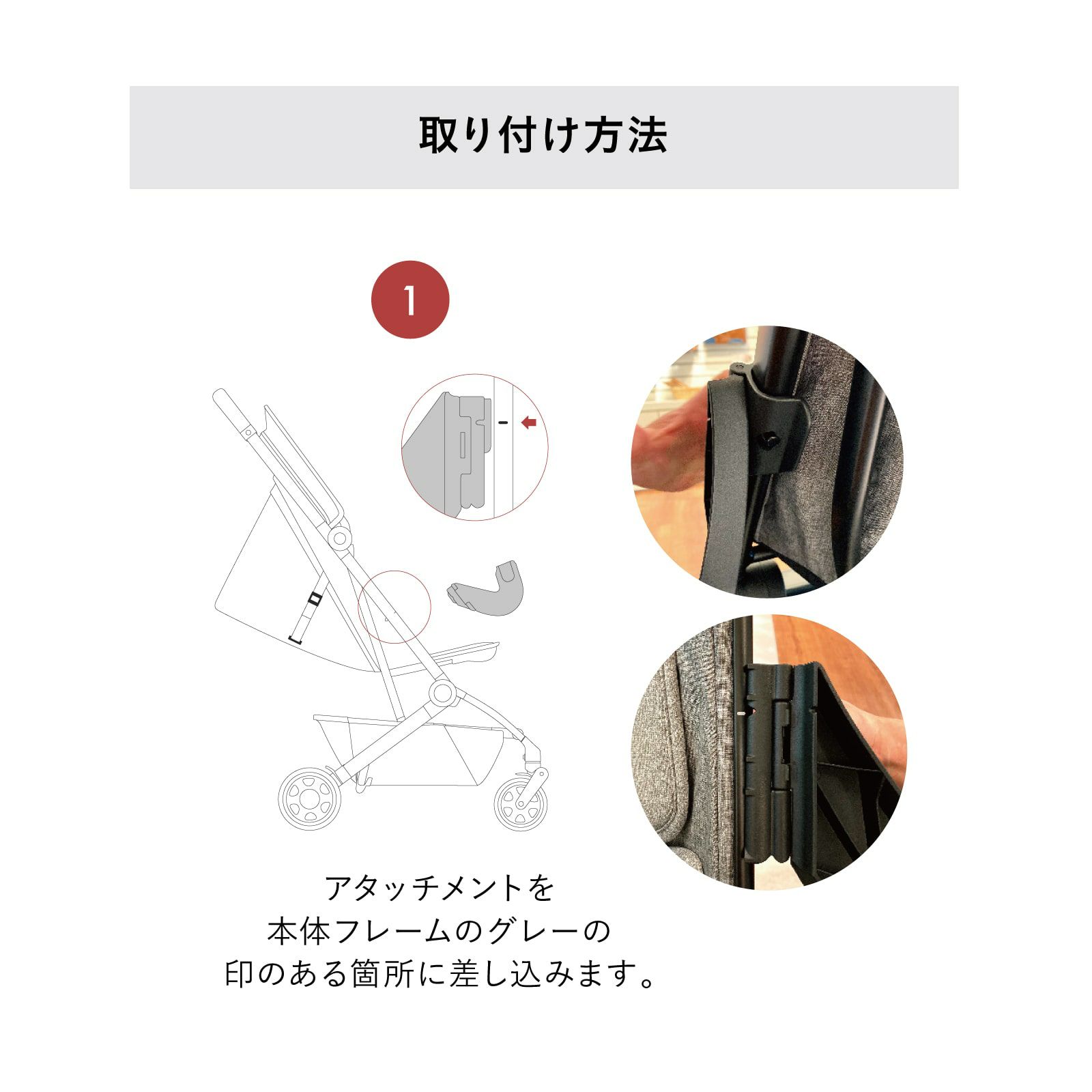 取り付け方法

1

アタッチメントを
本体フレームのグレーの
印のある箇所に差し込みます。