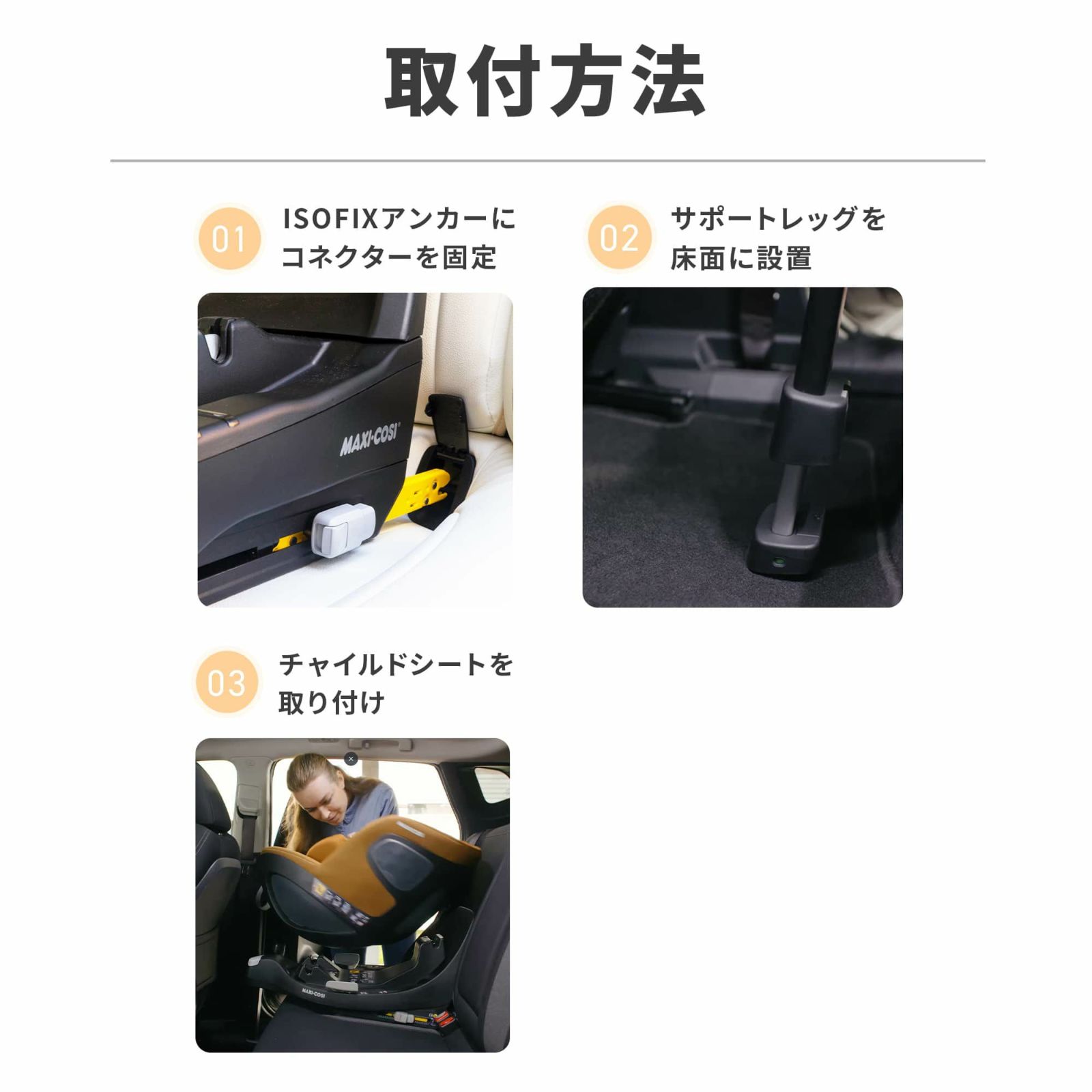 取付方法

01 ISOFIXアンカーにコネクターを固定

MAXI-COSI

02 サポートレッグを床面に設置

03 チャイルドシートを取り付け

MAXI-COSI