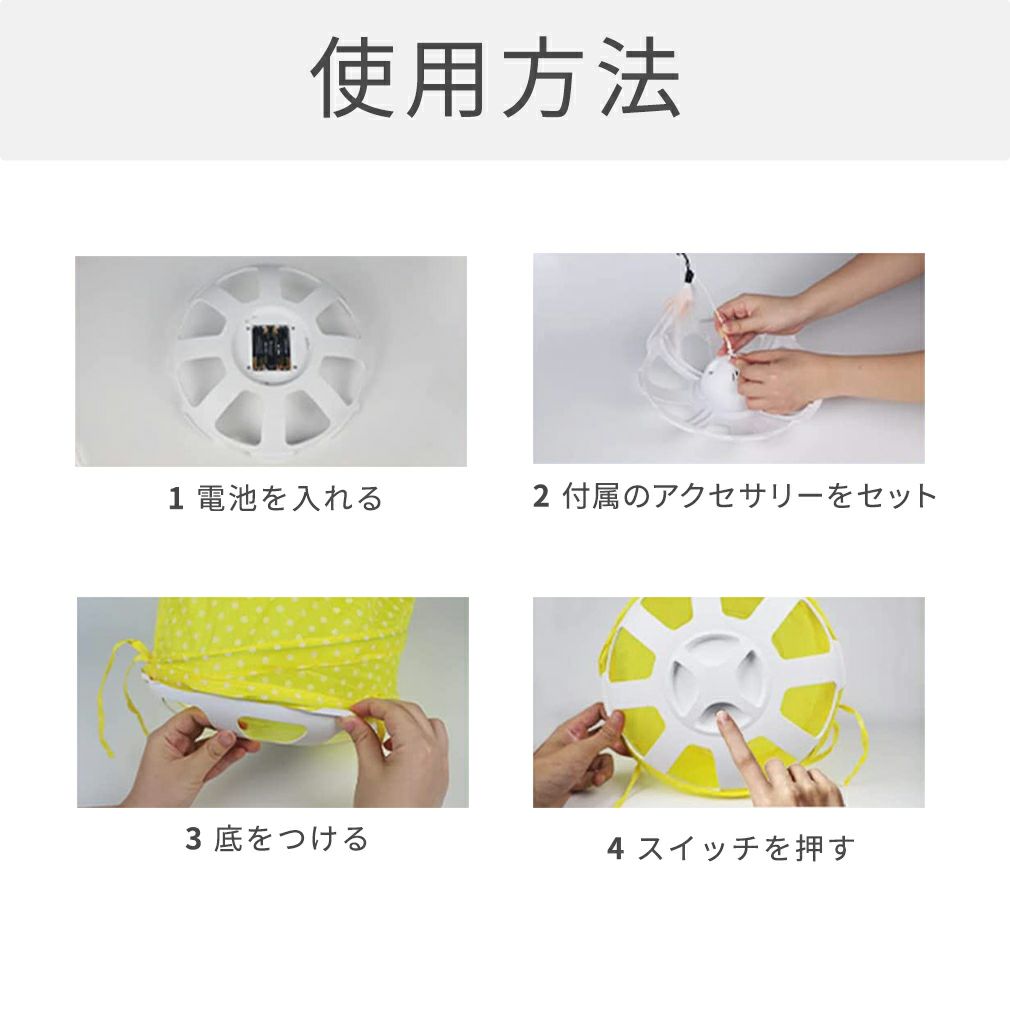 使用方法

1 電池を入れる

2 付属のアクセサリーをセット

3 底をつける

4 スイッチを押す