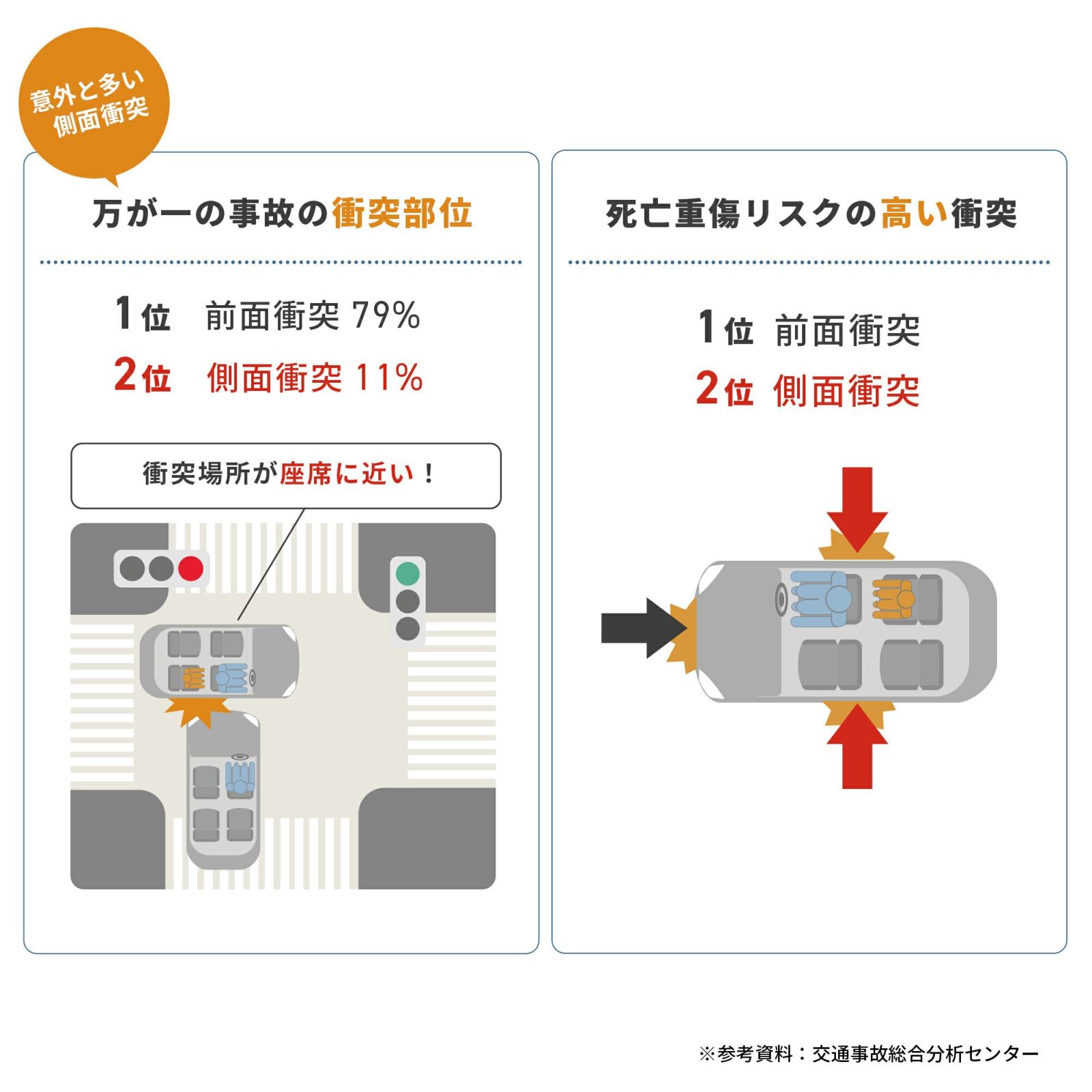 意外と多い
側面衝突

万が一の事故の衝突部位

1位　前面衝突 79%
2位　側面衝突 11%

衝突場所が座席に近い！

死亡重傷リスクの高い衝突

1位　前面衝突
2位　側面衝突

※参考資料：交通事故総合分析センター