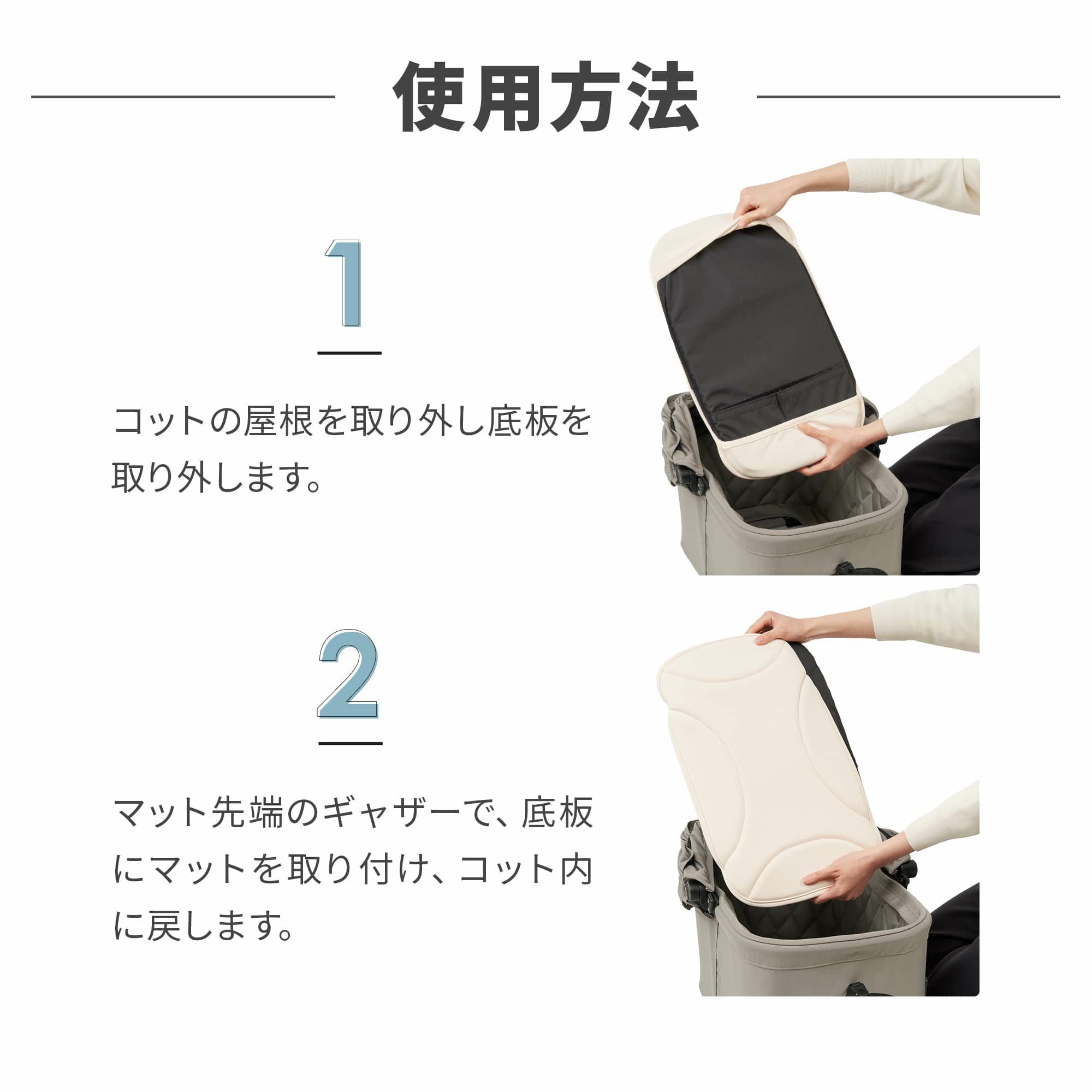 使用方法

1

コットの屋根を取り外し底板を取り外します。

2

マット先端のギャザーで、底板にマットを取り付け、コット内に戻します。