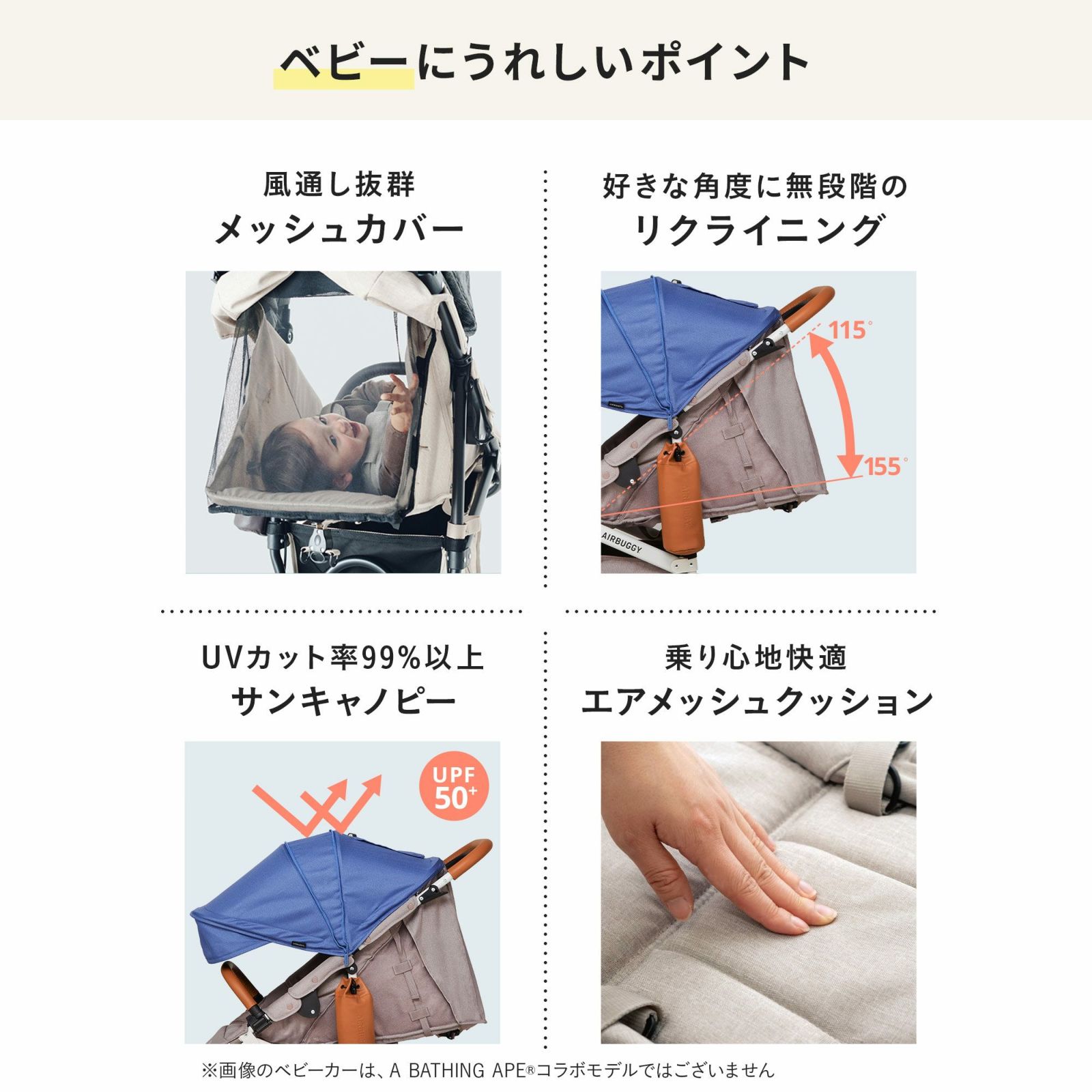 ベビーにうれしいポイント

風通し抜群
メッシュカバー

好きな角度に無段階の
リクライニング

115°

155°

AIRBUGGY

UVカット率99%以上
サンキャノピー

UPF
50+

乗り心地快適
エアメッシュクッション

※画像のベビーカーは、A BATHING APE®コラボモデルではございません