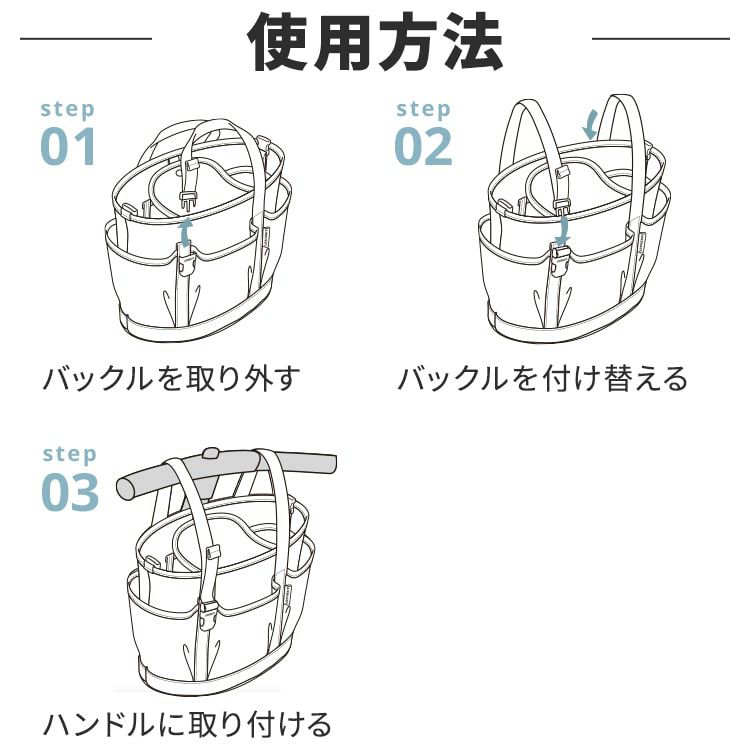 使用方法

step
01

バックルを取り外す

step
02

バックルを付け替える

step
03

ハンドルに取り付ける